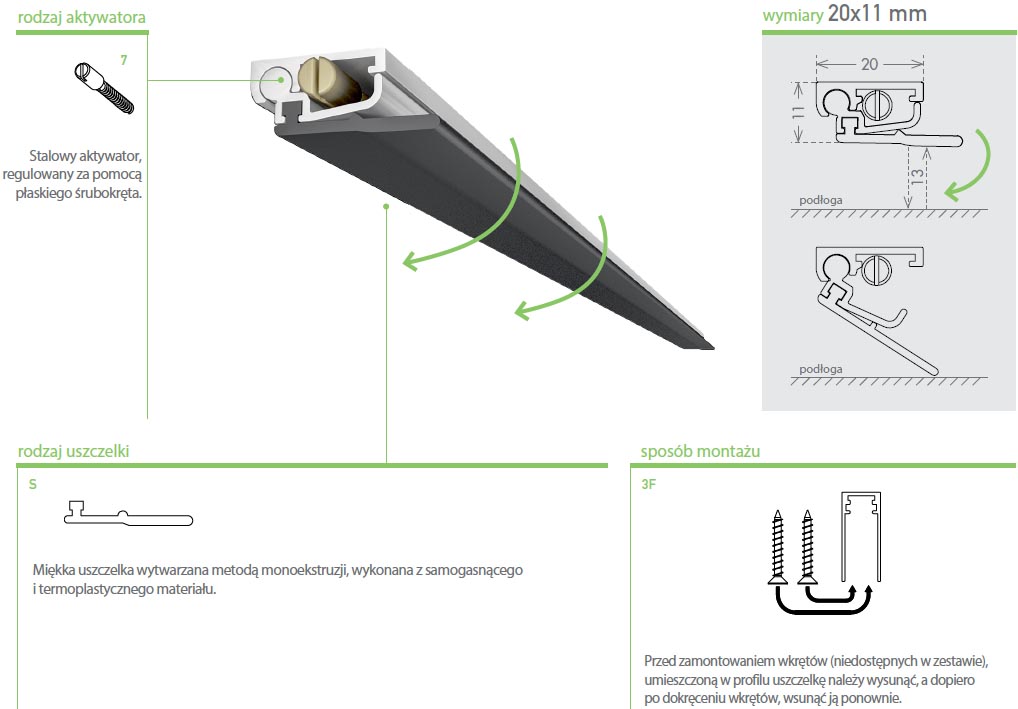 rodzaj aktywatora

7

Stalowy aktywator, regulowany za pomocą płaskiego śrubokręta.

wymiary 20x11 mm

20

11

13

podłoga

podłoga

rodzaj uszczelki

S

Miękka uszczelka wytwarzana metodą monoekstruzji, wykonana z samogasnącego i termoplastycznego materiału.

sposób montażu

3F

Przed zamontowaniem wkrętów (niedostępnych w zestawie), umieszczoną w profilu uszczelkę należy wysunąć, a dopiero po dokręceniu wkrętów, wsunąć ją ponownie.